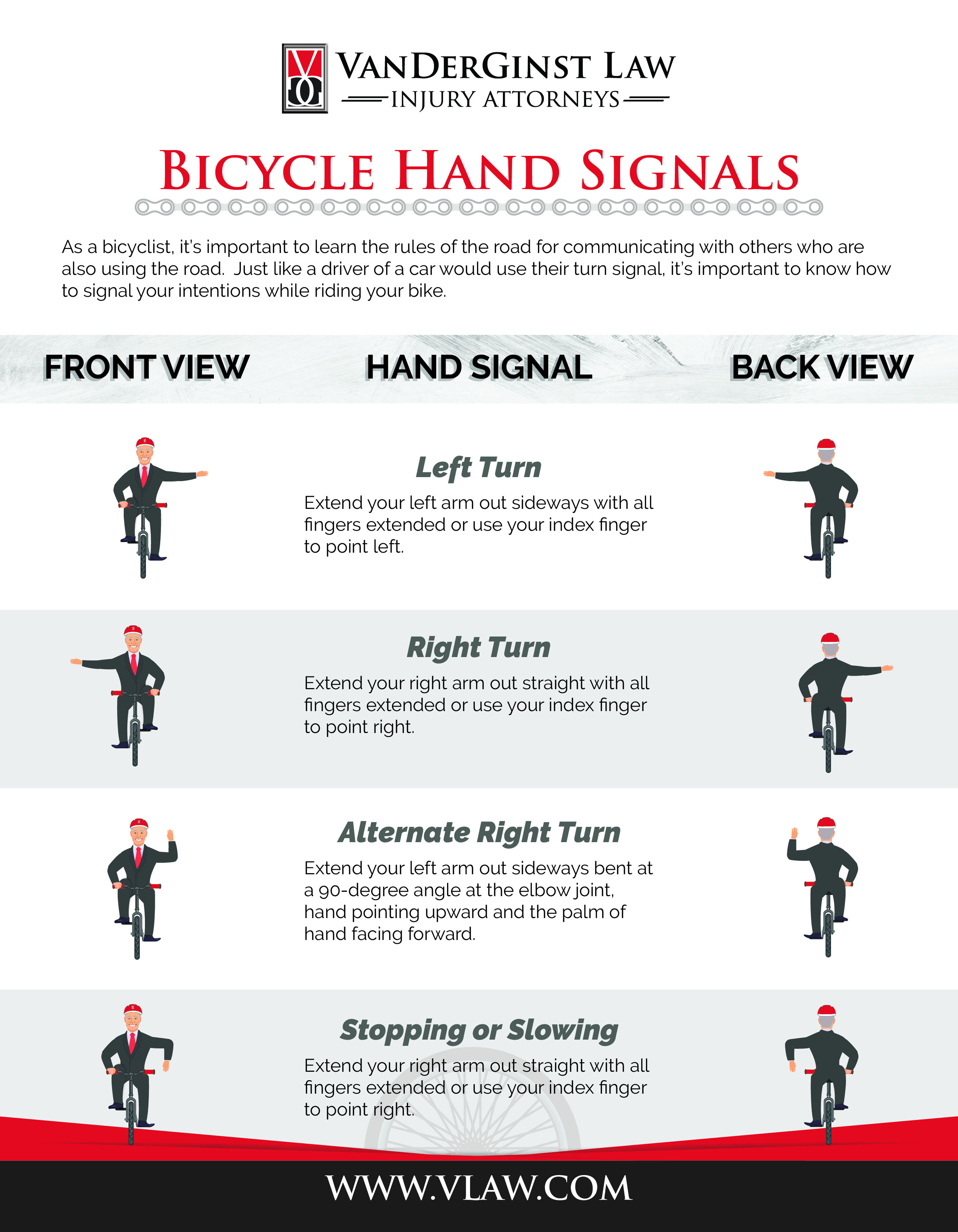 VANDERGINST LAW
INJURY ATTORNEYS

BICYCLE HAND SIGNALS

As a bicyclist, it's important to learn the rules of the road for communicating with others who are also using the road. Just like a driver of a car would use their turn signal, it's important to know how to signal your intentions while riding your bike.

FRONT VIEW HAND SIGNAL BACK VIEW

Left Turn
Extend your left arm out sideways with all fingers extended or use your index finger to point left.

Right Turn
Extend your right arm out straight with all fingers extended or use your index finger to point right.

Alternate Right Turn
Extend your left arm out sideways bent at a 90-degree angle at the elbow joint, hand pointing upward and the palm of hand facing forward.

Stopping or Slowing
Extend your right arm out straight with all fingers extended or use your index finger to point right.

WWW.VLAW.COM